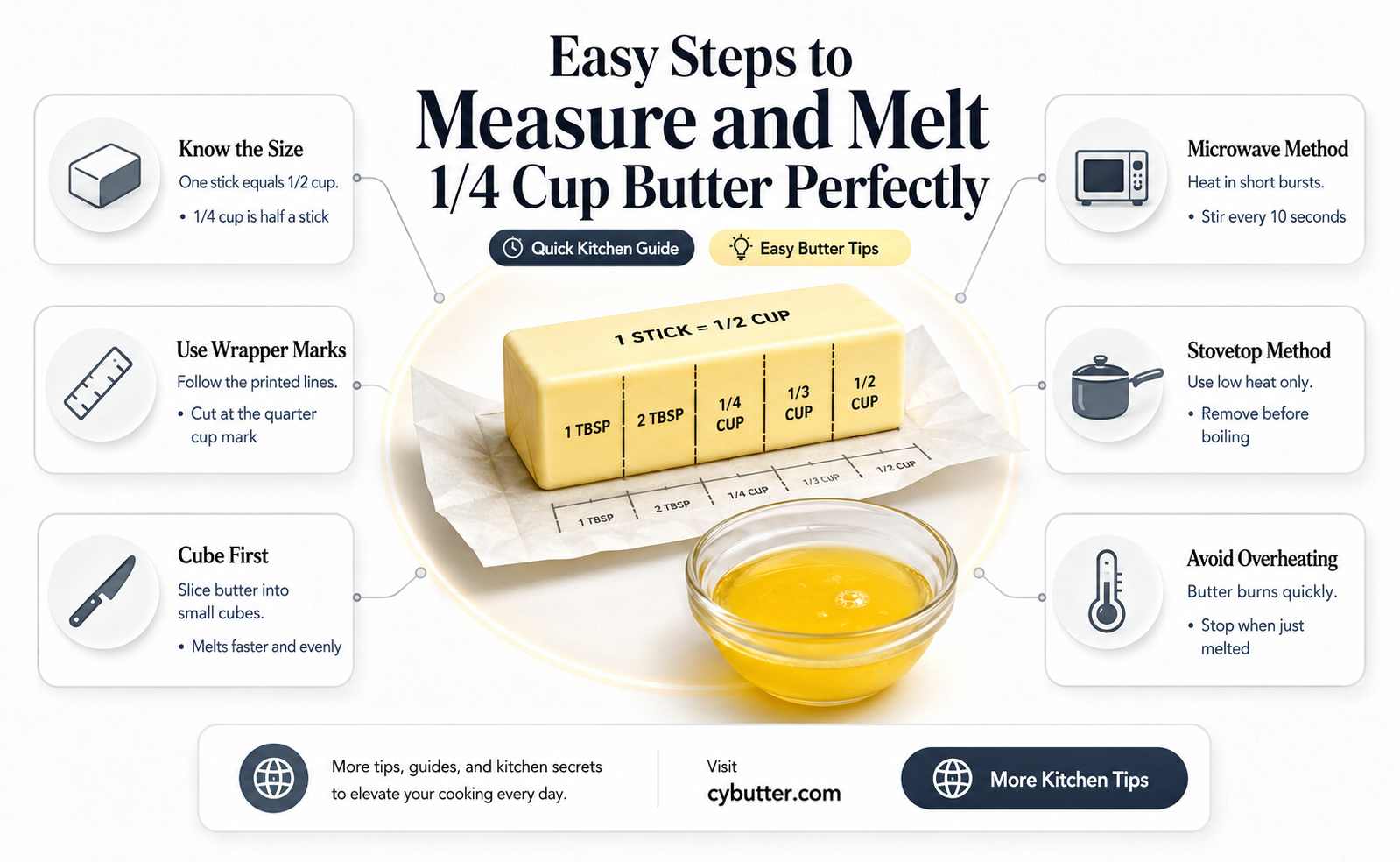 Easy Steps to
Measure and Melt
1/4 Cup Butter Perfectly

Quick Kitchen Guide
Easy Butter Tips

Know the Size
One stick equals 1/2 cup.
• 1/4 cup is half a stick

Use Wrapper Marks
Follow the printed lines.
• Cut at the quarter cup mark

Cube First
Slice butter into small cubes.
• Melts faster and evenly

1 STICK = 1/2 CUP
1 TBSP
2 TBSP
1/4 CUP
1/3 CUP
1/2 CUP

1 TBSP
2 TBSP
1/4 CUP
1/3 CUP
1/2 CUP

Microwave Method
Heat in short bursts.
• Stir every 10 seconds

Stovetop Method
Use low heat only.
• Remove before boiling

Avoid Overheating
Butter burns quickly.
• Stop when just melted

More tips, guides, and kitchen secrets to elevate your cooking every day.

Visit
cybutter.com

More Kitchen Tips